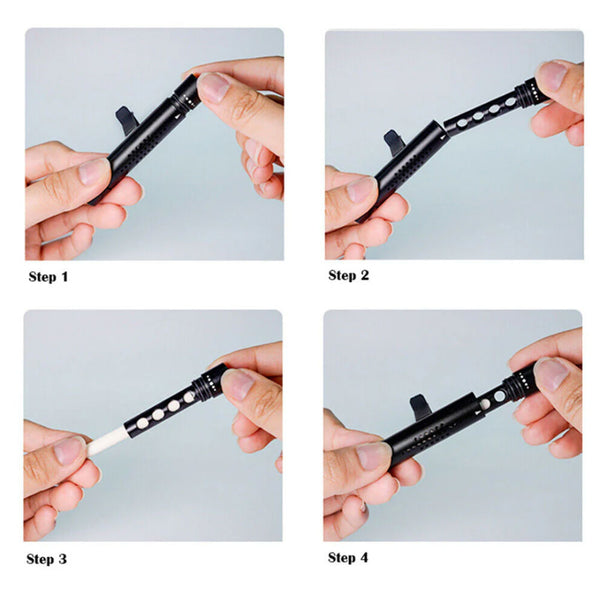 Step 1

Step 2

Step 3

Step 4