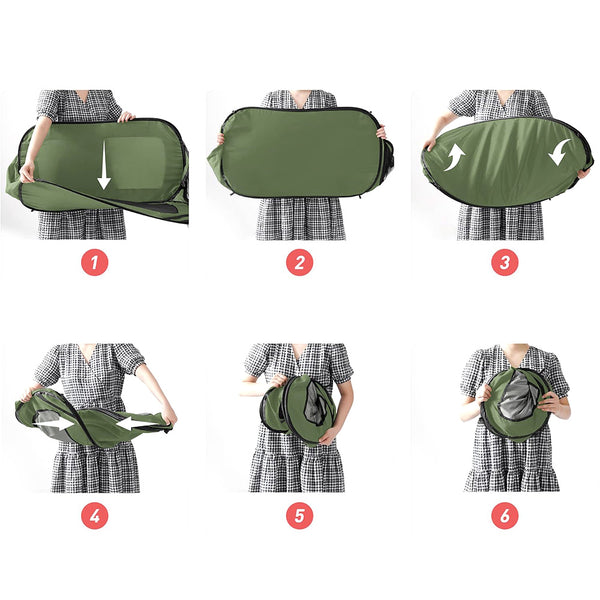 1

2

3

4

5

6