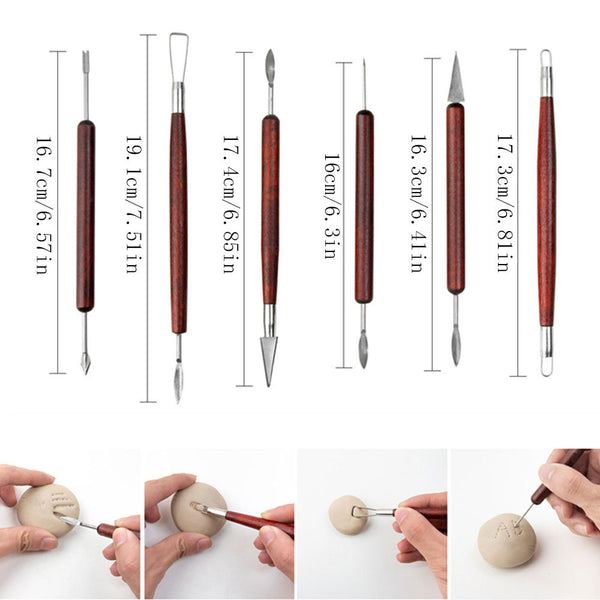 16. 7cm/6. 57in

19. 1cm/7. 51in

17. 4cm/6. 85in

16cm/6. 3in

16. 3cm/6. 41in

17. 3cm/6. 81in