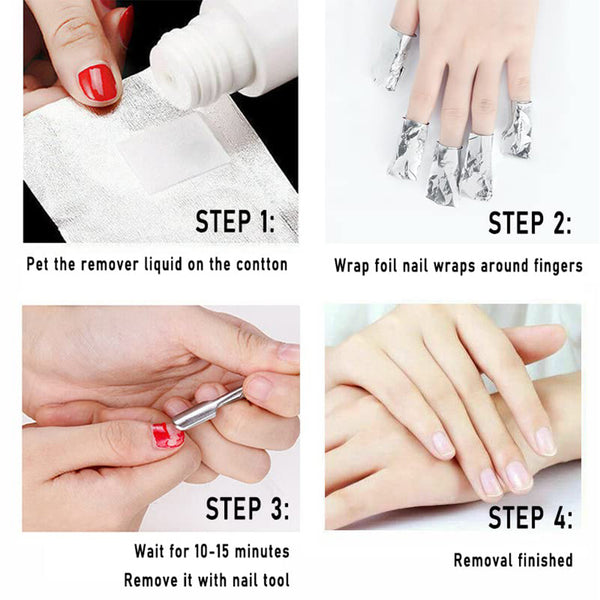 STEP 1:

Pet the remover liquid on the contton

STEP 2:

Wrap foil nail wraps around fingers

STEP 3:

Wait for 10-15 minutes
Remove it with nail tool

STEP 4:

Removal finished