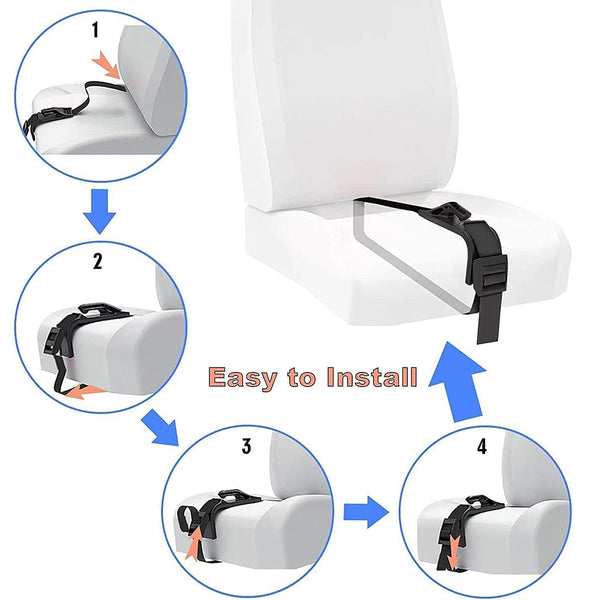 1

2

Easy to Install

3

4