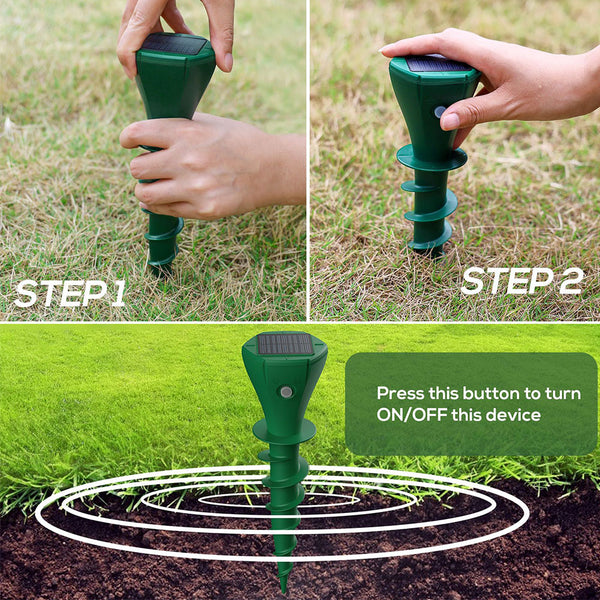 STEP 1

STEP 2

Press this button to turn ON/OFF this device