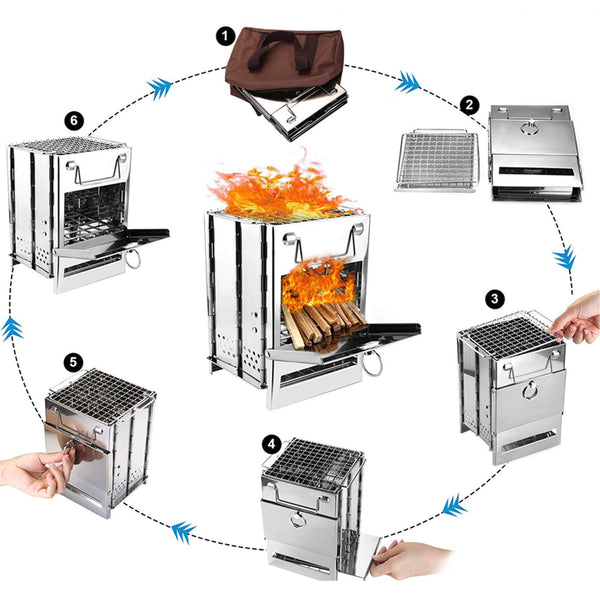 1
2
3
4
5
6