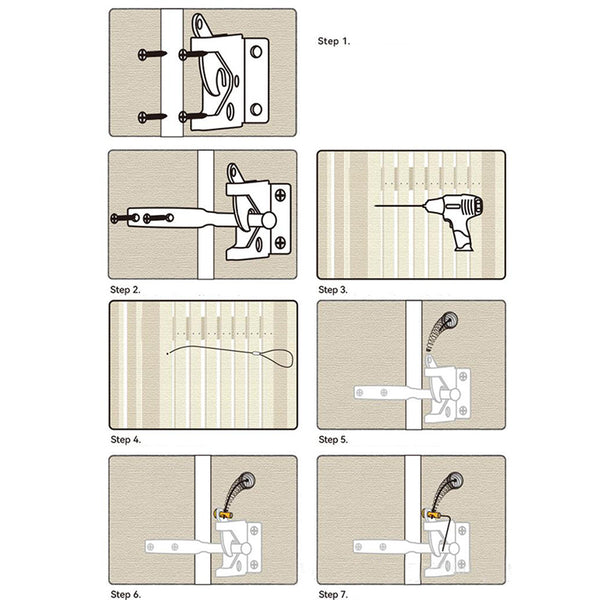 Step 1.

Step 2.

Step 3.

Step 4.

Step 5.

Step 6.

Step 7.