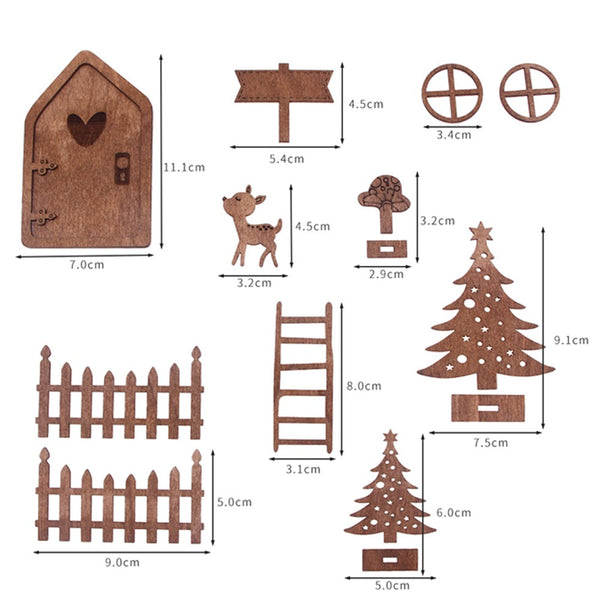 11.1cm
7.0cm
4.5cm
5.4cm
3.4cm
4.5cm
3.2cm
3.2cm
2.9cm
9.1cm
7.5cm
8.0cm
3.1cm
5.0cm
9.0cm
6.0cm
5.0cm