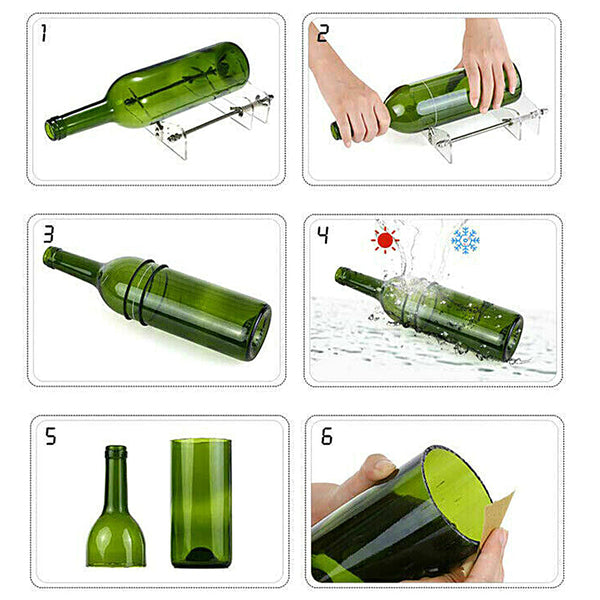 1

2

3

4

5

6