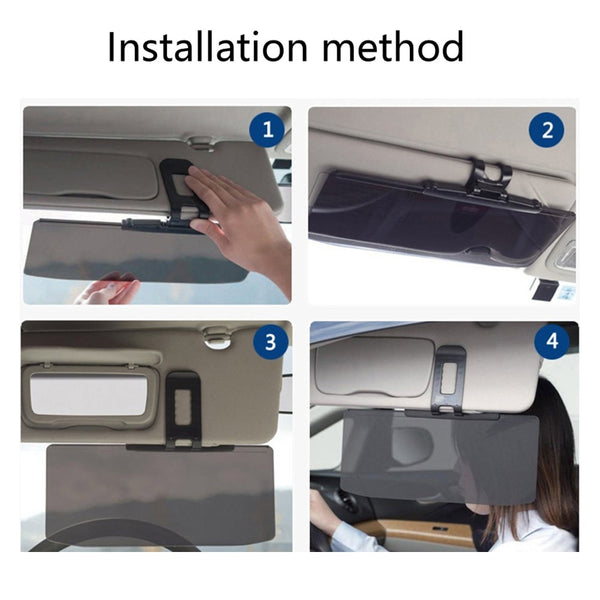 Installation method

1

2

3

4