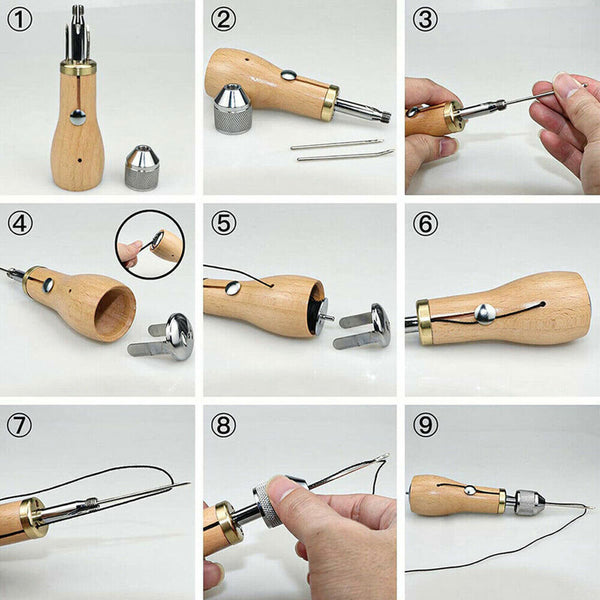 ①
②
③
④
⑤
⑥
⑦
⑧
⑨