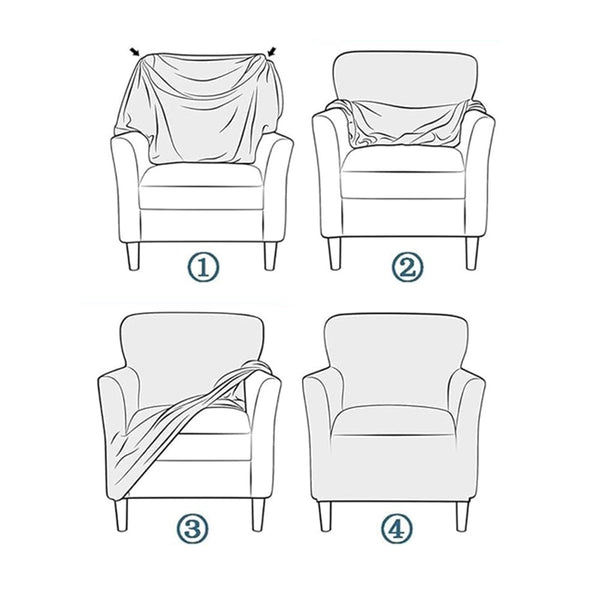 ①

②

③

④