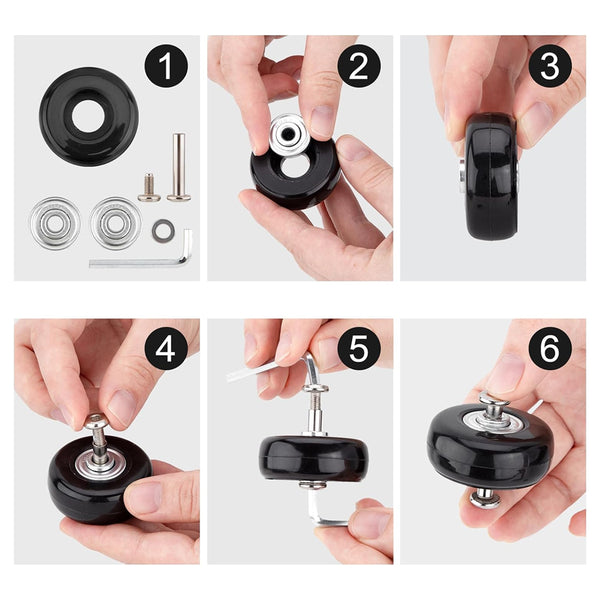 1
2
3
4
5
6