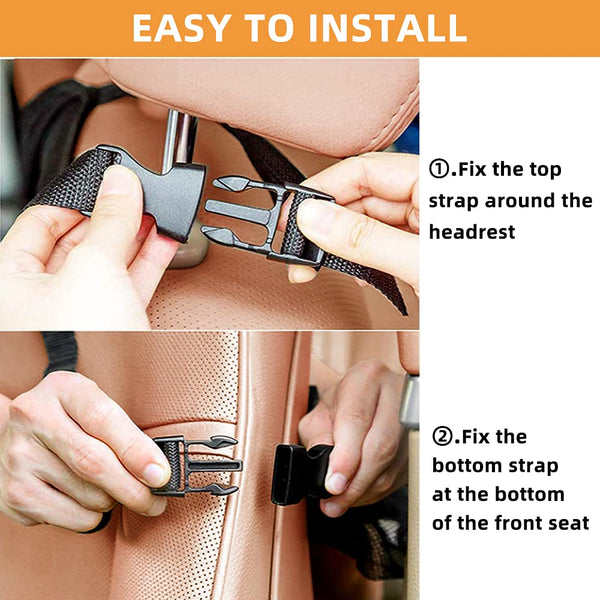 EASY TO INSTALL

①.Fix the top strap around the headrest

②.Fix the bottom strap at the bottom of the front seat