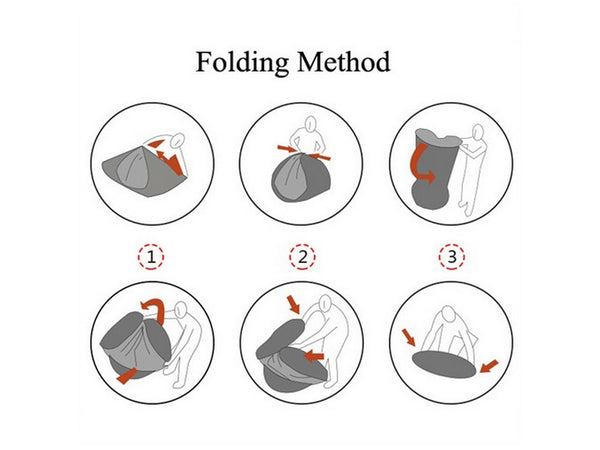 Folding Method

1

2

3