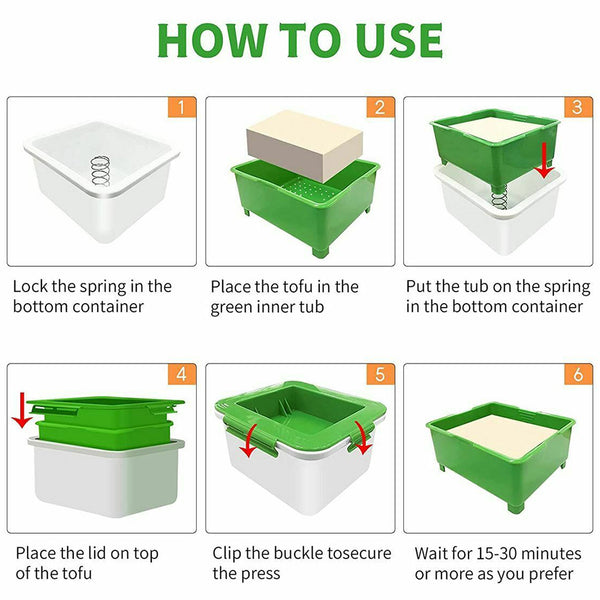 HOW TO USE

1

Lock the spring in the bottom container

2

Place the tofu in the green inner tub

3

Put the tub on the spring in the bottom container

4

Place the lid on top of the tofu

5

Clip the buckle tosecure the press

6

Wait for 15-30 minutes or more as you prefer