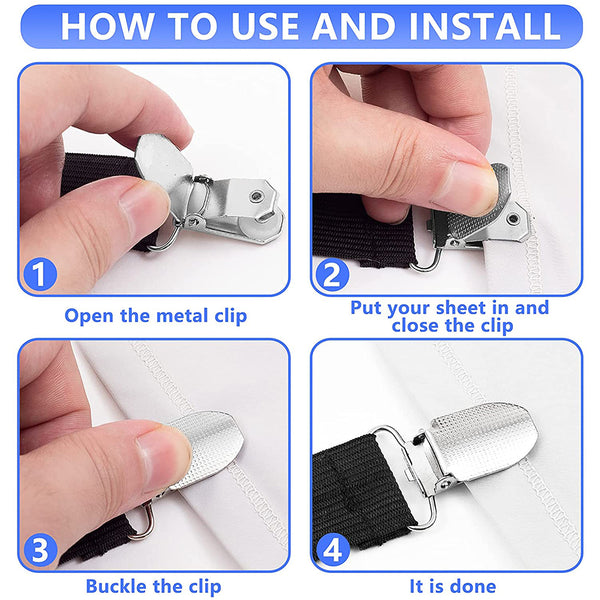 HOW TO USE AND INSTALL

1

Open the metal clip

2

Put your sheet in and close the clip

3

Buckle the clip

4

It is done