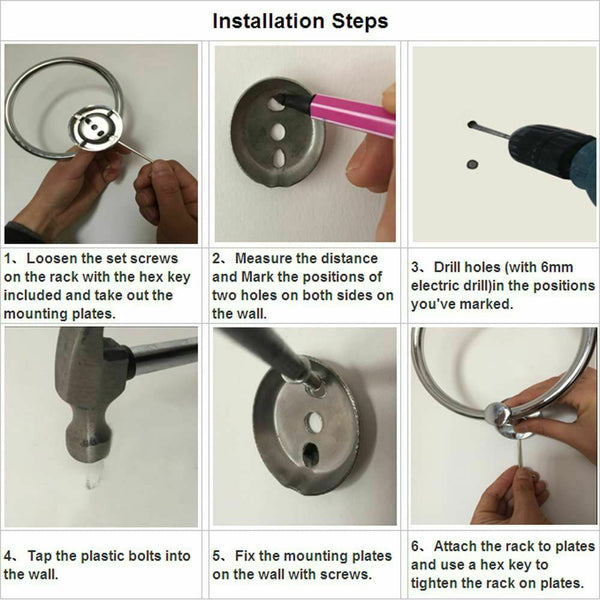 Installation Steps

1、Loosen the set screws on the rack with the hex key included and take out the mounting plates.

2、Measure the distance and Mark the positions of two holes on both sides on the wall.

3、Drill holes (with 6mm electric drill)in the positions you've marked.

4、Tap the plastic bolts into the wall.

5、Fix the mounting plates on the wall with screws.

6、Attach the rack to plates and use a hex key to tighten the rack on plates.