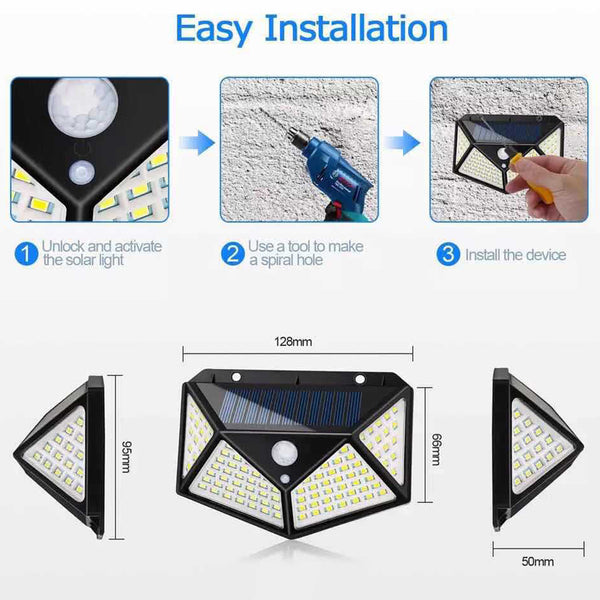 Easy Installation

1 Unlock and activate the solar light

2 Use a tool to make a spiral hole

3 Install the device

128mm

95mm

66mm

50mm