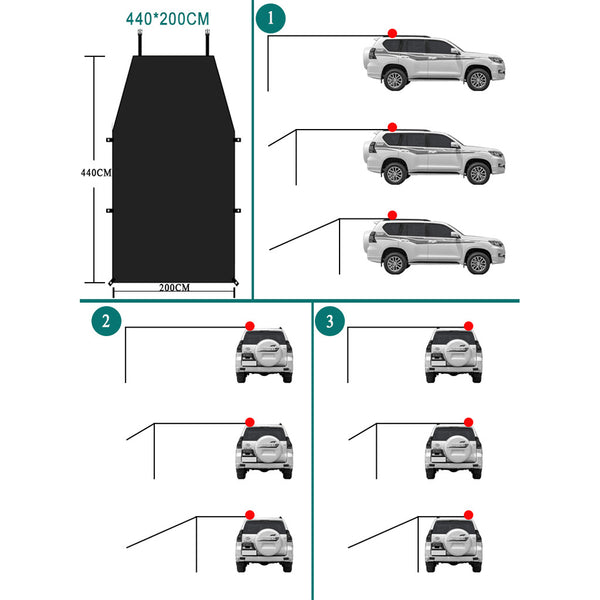 440*200CM

440CM

200CM

1

2

3