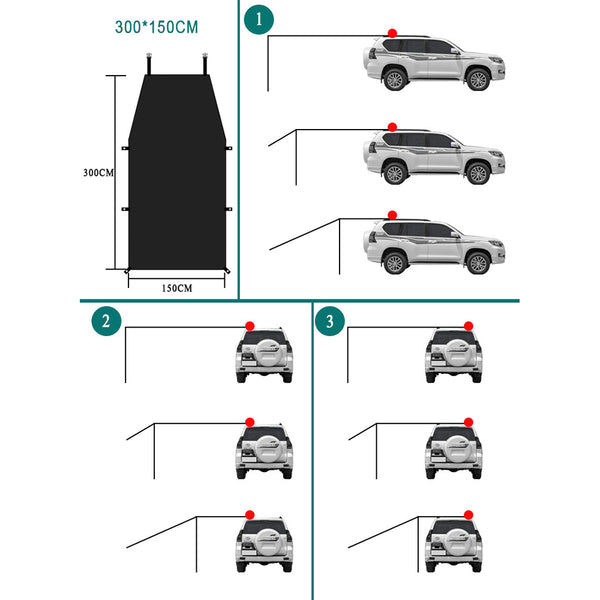 300*150CM

300CM

150CM

1

2

3