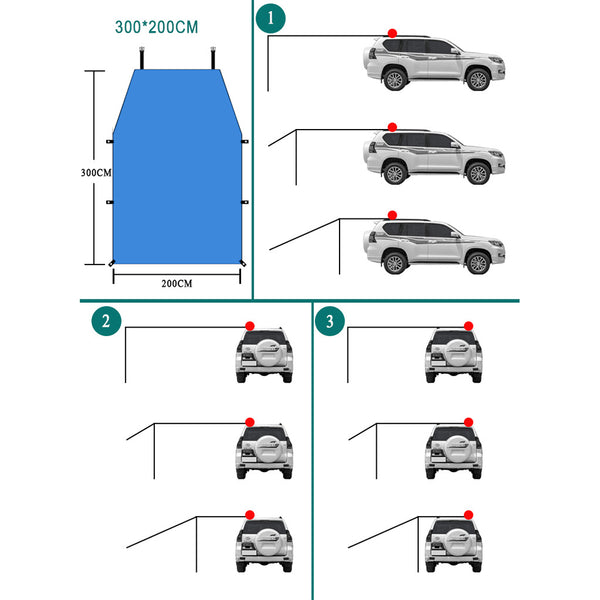 300*200CM

300CM

200CM

1

2

3