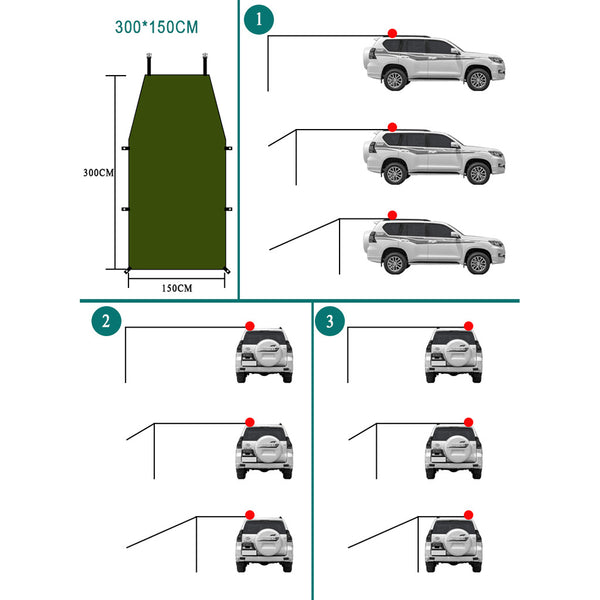 300*150CM

300CM

150CM

1

2

3