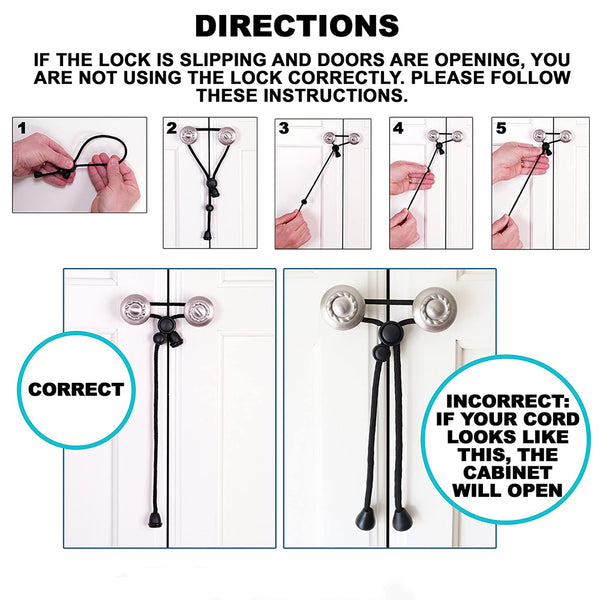 DIRECTIONS

IF THE LOCK IS SLIPPING AND DOORS ARE OPENING, YOU ARE NOT USING THE LOCK CORRECTLY. PLEASE FOLLOW THESE INSTRUCTIONS.

1

2

3

4

5

CORRECT

INCORRECT: IF YOUR CORD LOOKS LIKE THIS, THE CABINET WILL OPEN