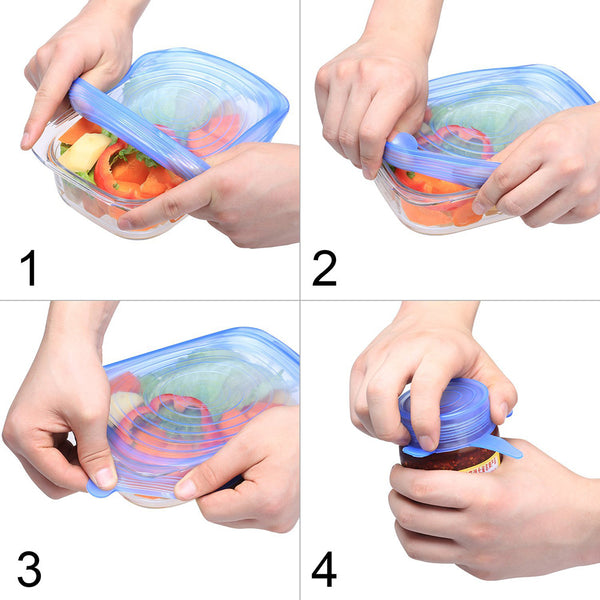 1

2

3

4